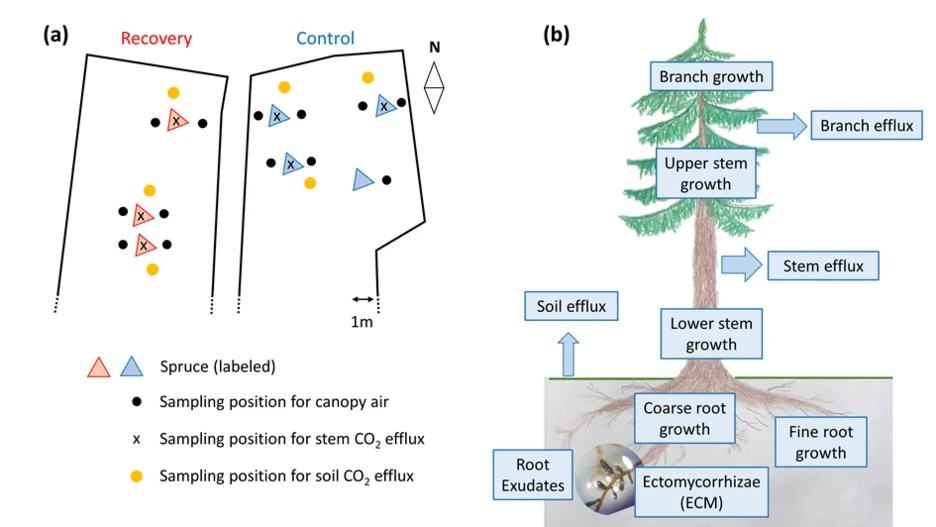 (a)

Recovery

Control

N

x

x

x

x

x

x

1m

Spruce (labeled)

Sampling position for canopy air

x Sampling position for stem $CO_2$ efflux

Sampling position for soil $CO_2$ efflux

(b)

Branch growth

Branch efflux

Upper stem growth

Stem efflux

Soil efflux

Lower stem growth

Coarse root growth

Fine root growth

Root Exudates

Ectomycorrhizae (ECM)